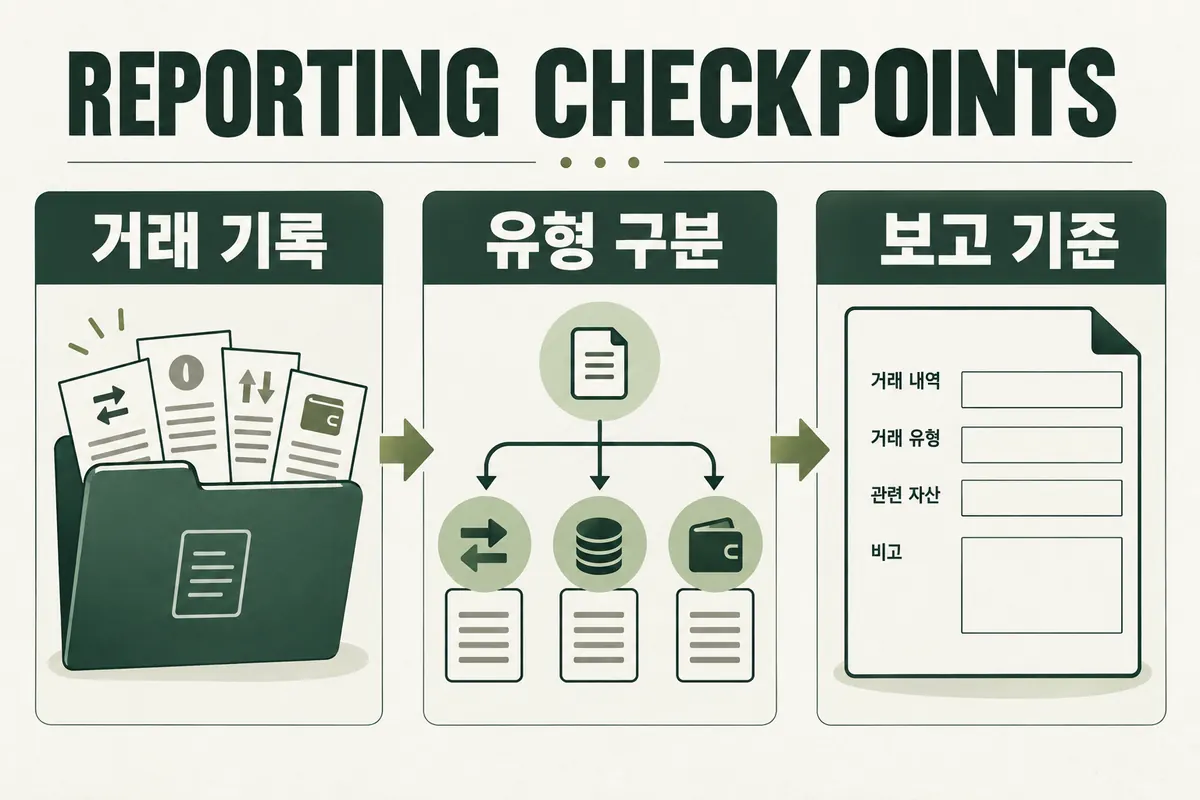 REPORTING CHECKPOINTS

거래 기록

유형 구분

보고 기준

거래 내역

거래 유형

관련 자산

비고